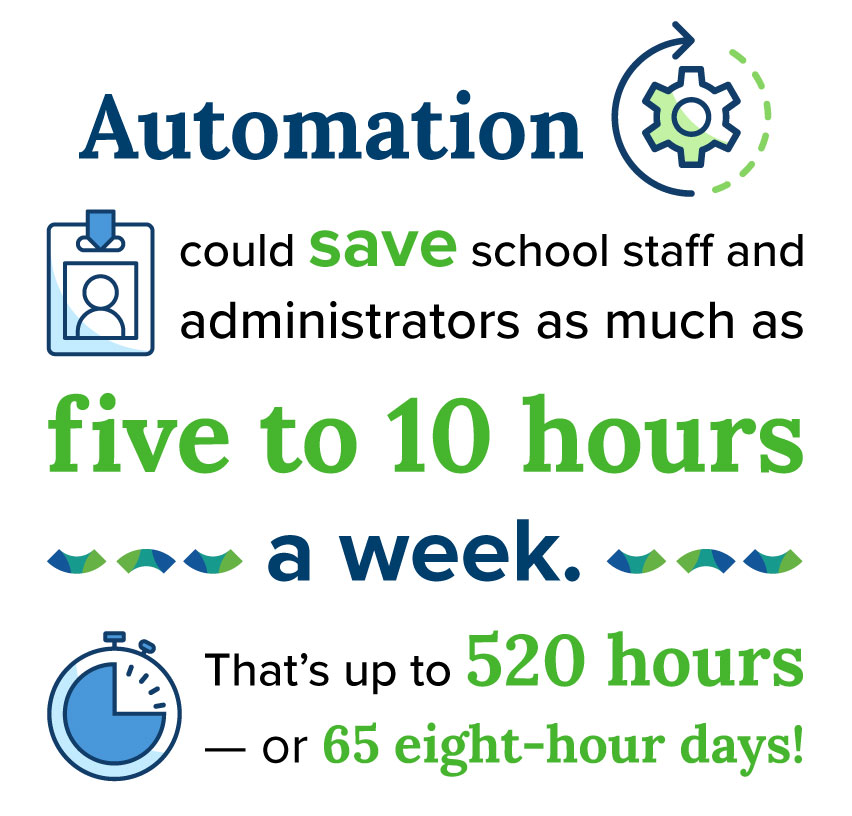 Automation

could save school staff and administrators as much as

five to 10 hours

a week.

That's up to 520 hours — or 65 eight-hour days!